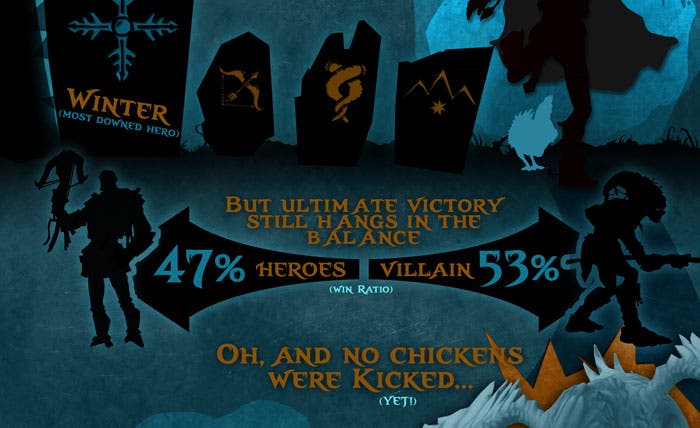 WINTER
(MOST DOWNED HERO)

BUT ULTIMATE VICTORY STILL HANGS IN THE BALANCE

47% HEROES VILLAIN 53%
(WIN RATIO)

OH, AND NO CHICKENS WERE KICKED...
(YET!)